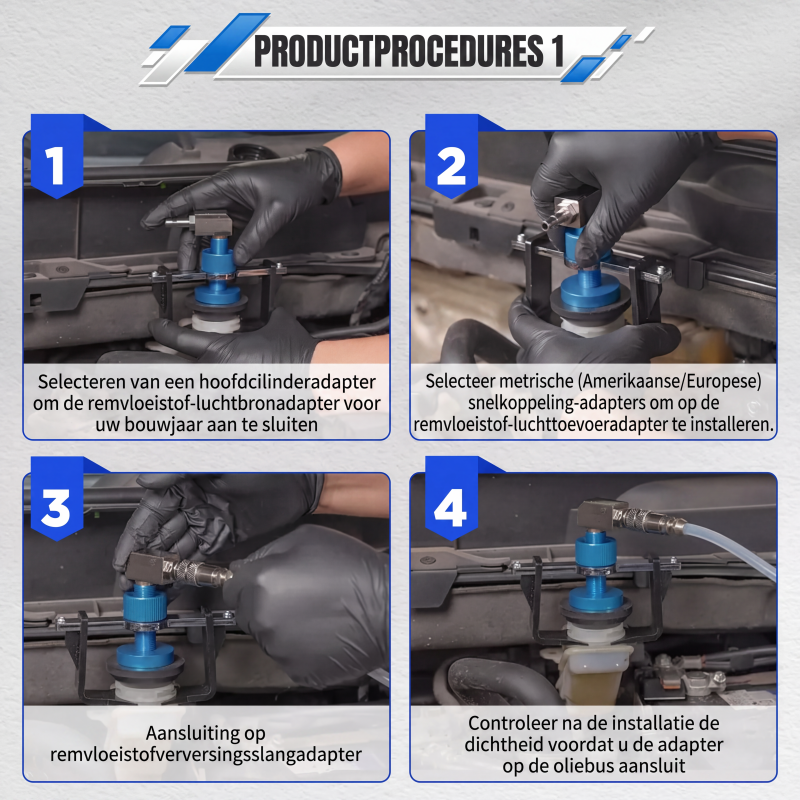 PRODUCTPROCEDURES 1

1

Selecteren van een hoofdcilinderadapter om de remvloeistof-luchtbronadapter voor uw bouwjaar aan te sluiten

2

Selecteer metrische (Amerikaanse/Europese) snelkoppeling-adapters om op de remvloeistof-luchttoevoeradapter te installeren.

3

Aansluiting op remvloeistofverversingsslangadapter

4

Controleer na de installatie de dichtheid voordat u de adapter op de oliebus aansluit